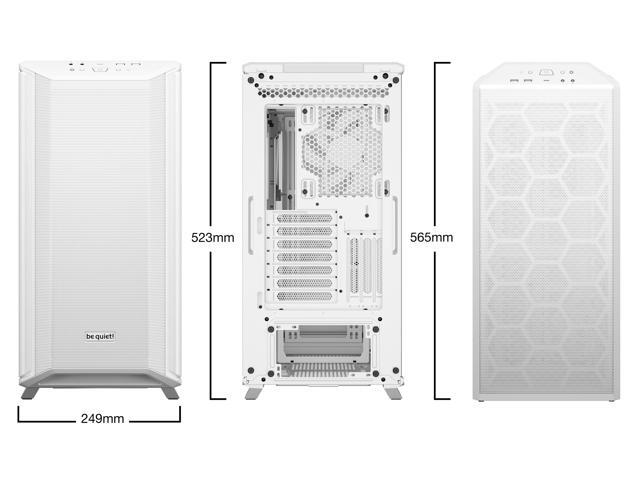 be quiet!

249mm

523mm

565mm