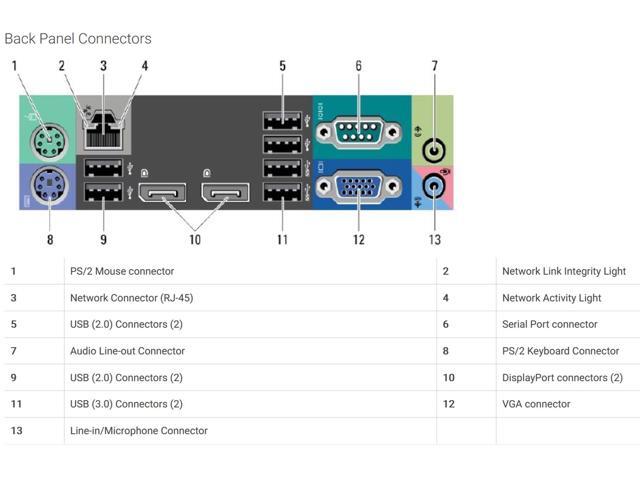 Back Panel Connectors

1 2 3 4 5 6 7

8 9 10 11 12 13

| 1 | PS/2 Mouse connector | 2 | Network Link Integrity Light |
|---|---|---|---|
| 3 | Network Connector (RJ-45) | 4 | Network Activity Light |
| 5 | USB (2.0) Connectors (2) | 6 | Serial Port connector |
| 7 | Audio Line-out Connector | 8 | PS/2 Keyboard Connector |
| 9 | USB (2.0) Connectors (2) | 10 | DisplayPort connectors (2) |
| 11 | USB (3.0) Connectors (2) | 12 | VGA connector |
| 13 | Line-in/Microphone Connector | | |