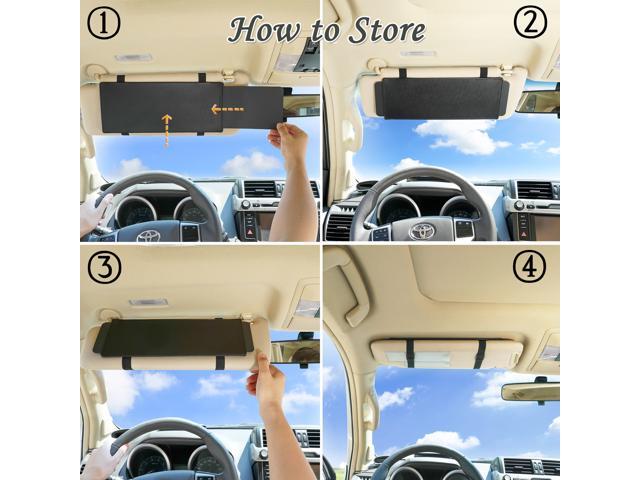 ①
How to Store
②
③
④