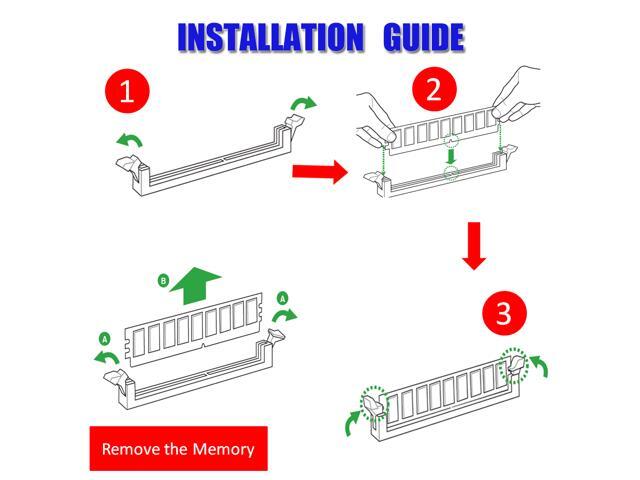 INSTALLATION GUIDE

1

2

B

A

A

3

Remove the Memory