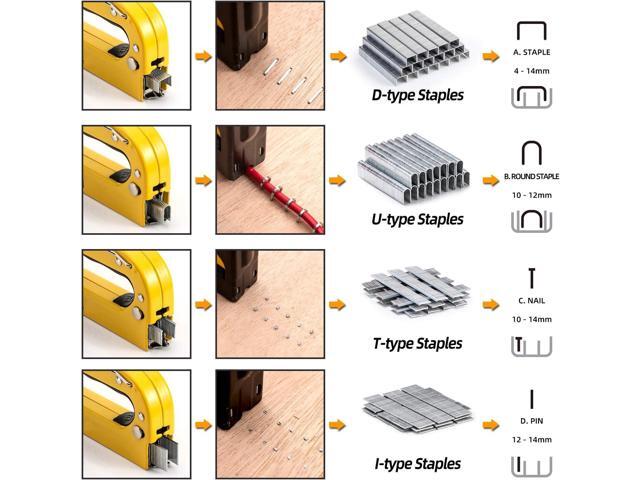 D-type Staples

A. STAPLE

4 - 14mm

U-type Staples

B. ROUND STAPLE

10 - 12mm

T-type Staples

C. NAIL

10 - 14mm

I-type Staples

D. PIN

12 - 14mm