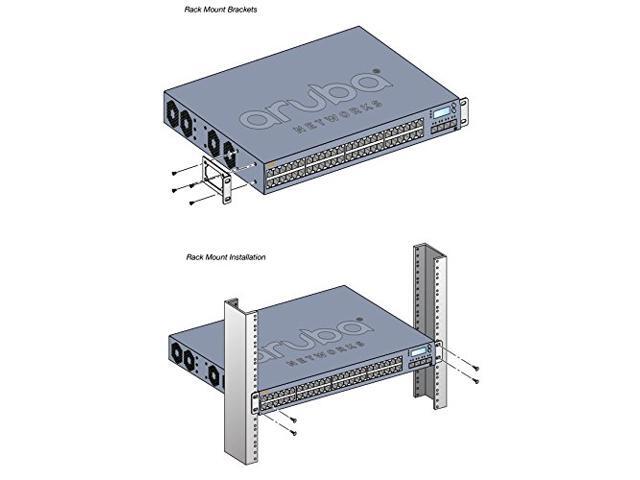 Rack Mount Brackets

aruba NETWORKS

Rack Mount Installation

aruba NETWORKS