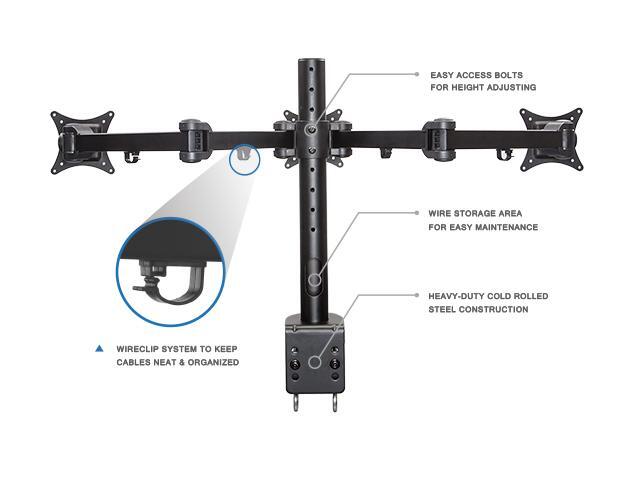 EASY ACCESS BOLTS FOR HEIGHT ADJUSTING

WIRE STORAGE AREA FOR EASY MAINTENANCE

HEAVY-DUTY COLD ROLLED STEEL CONSTRUCTION

WIRECLIP SYSTEM TO KEEP CABLES NEAT & ORGANIZED