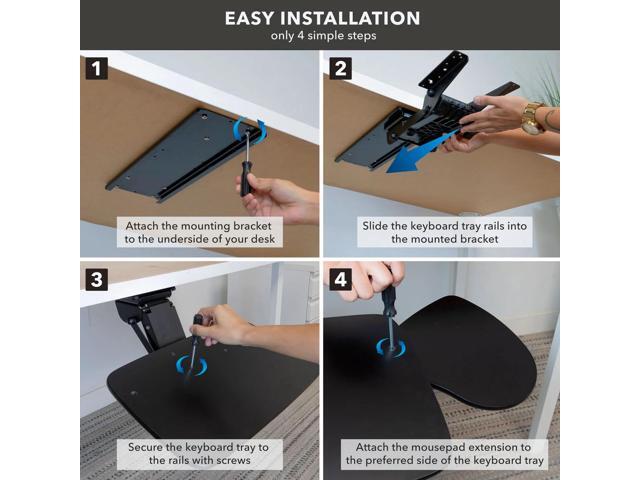 EASY INSTALLATION
only 4 simple steps

1
Attach the mounting bracket to the underside of your desk

2
Slide the keyboard tray rails into the mounted bracket

3
Secure the keyboard tray to the rails with screws

4
Attach the mousepad extension to the preferred side of the keyboard tray