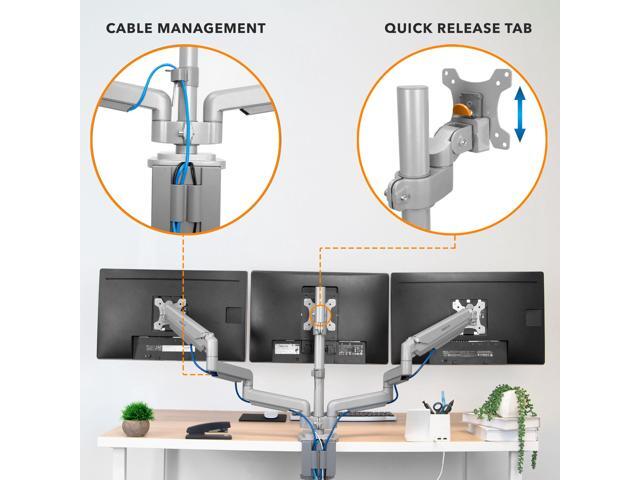 CABLE MANAGEMENT

QUICK RELEASE TAB