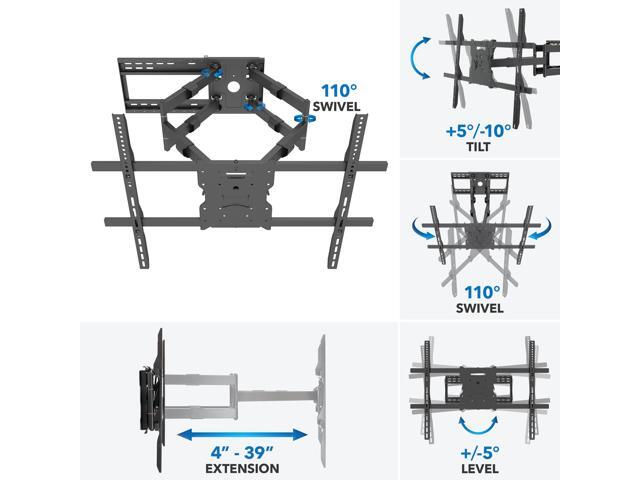 110°
SWIVEL

+5°/-10°
TILT

110°
SWIVEL

4" - 39"
EXTENSION

+/-5°
LEVEL