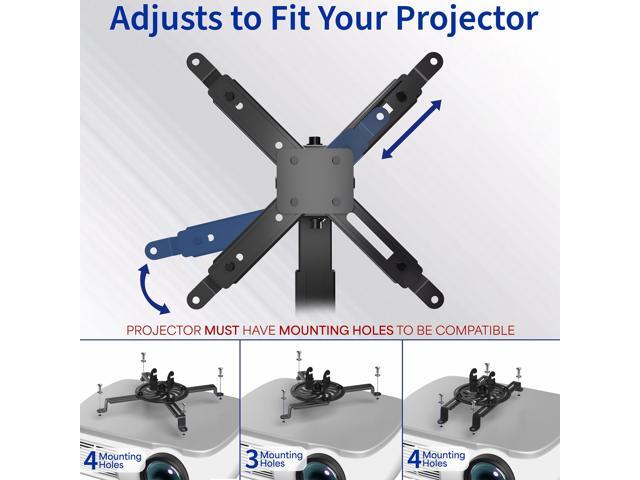 Adjusts to Fit Your Projector

PROJECTOR MUST HAVE MOUNTING HOLES TO BE COMPATIBLE

4 Mounting Holes

3 Mounting Holes

4 Mounting Holes