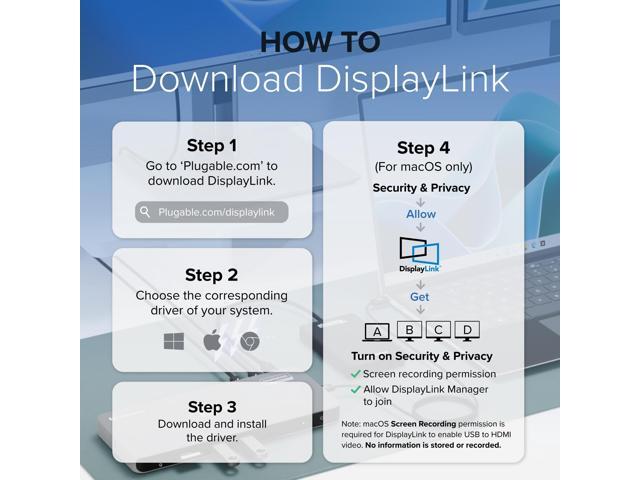 HOW TO
Download DisplayLink

Step 1
Go to 'Plugable.com' to download DisplayLink.

Plugable.com/displaylink

Step 2
Choose the corresponding driver of your system.

Step 3
Download and install the driver.

Step 4
(For macOS only)
Security & Privacy
Allow
DisplayLink
Get
A B C D
Turn on Security & Privacy
Screen recording permission
Allow DisplayLink Manager to join

Note: macOS Screen Recording permission is required for DisplayLink to enable USB to HDMI video. No information is stored or recorded.