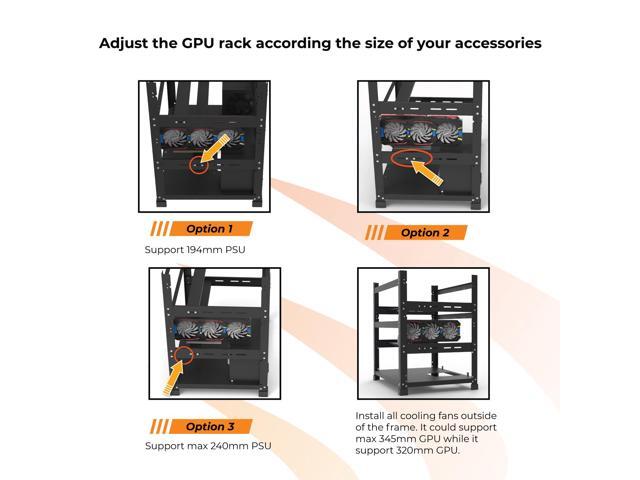 Adjust the GPU rack according the size of your accessories

Option 1

Support 194mm PSU

Option 2

Option 3

Support max 240mm PSU

Install all cooling fans outside of the frame. It could support max 345mm GPU while it support 320mm GPU.