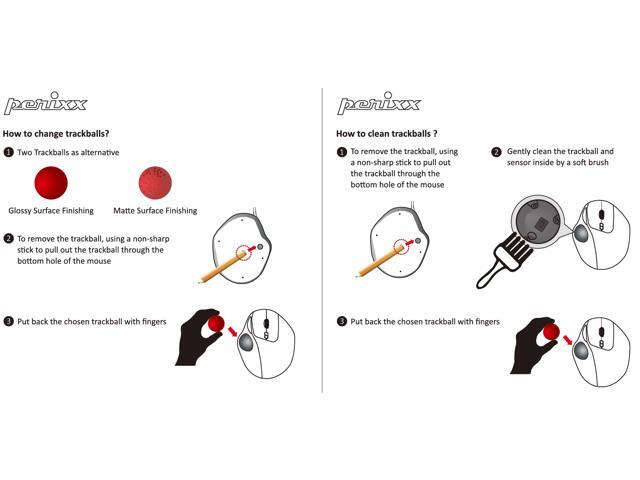 perixx

How to change trackballs?

1 Two Trackballs as alternative

Glossy Surface Finishing

Matte Surface Finishing

2 To remove the trackball, using a non-sharp stick to pull out the trackball through the bottom hole of the mouse

3 Put back the chosen trackball with fingers

perixx

How to clean trackballs ?

1 To remove the trackball, using a non-sharp stick to pull out the trackball through the bottom hole of the mouse

2 Gently clean the trackball and sensor inside by a soft brush

3 Put back the chosen trackball with fingers