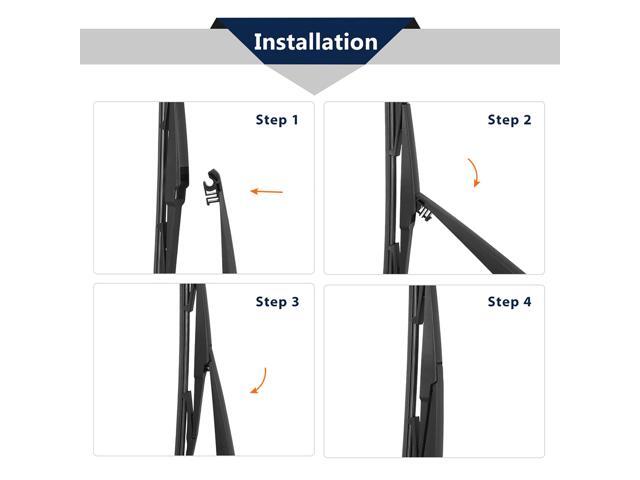 Installation

Step 1

Step 2

Step 3

Step 4