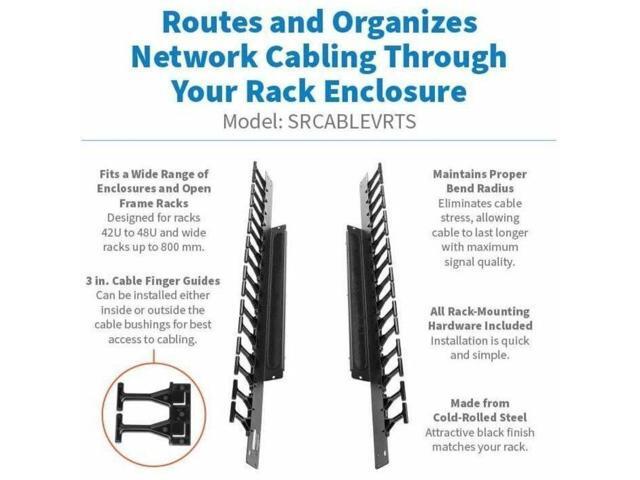 Routes and Organizes Network Cabling Through Your Rack Enclosure
Model: SRCABLEVRTS

Fits a Wide Range of Enclosures and Open Frame Racks
Designed for racks 42U to 48U and wide racks up to 800 mm.

3 in. Cable Finger Guides
Can be installed either inside or outside the cable bushings for best access to cabling.

Maintains Proper Bend Radius
Eliminates cable stress, allowing cable to last longer with maximum signal quality.

All Rack-Mounting Hardware Included
Installation is quick and simple.

Made from Cold-Rolled Steel
Attractive black finish matches your rack.