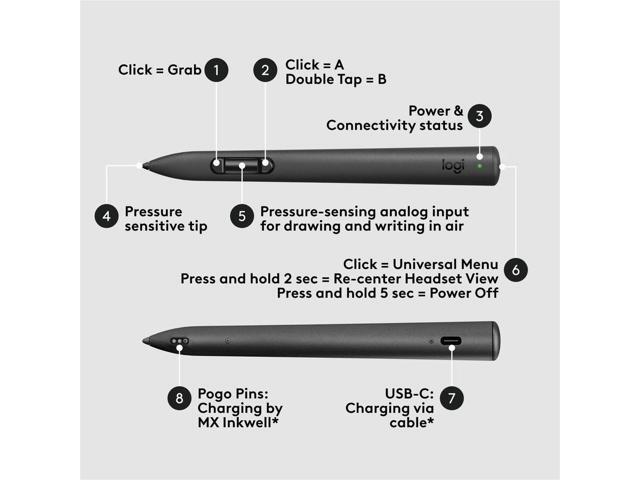 Click = Grab 1

2 Click = A
Double Tap = B

Power &
Connectivity status 3

logi

4 Pressure sensitive tip

5 Pressure-sensing analog input for drawing and writing in air

Click = Universal Menu
Press and hold 2 sec = Re-center Headset View
Press and hold 5 sec = Power Off 6

8 Pogo Pins: Charging by MX Inkwell*

USB-C: Charging via cable* 7