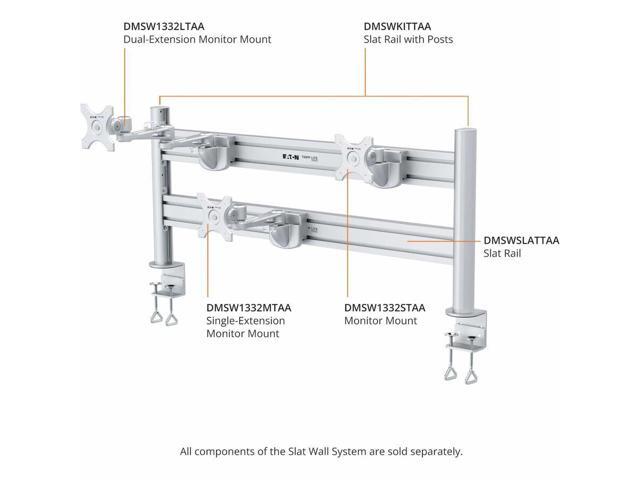 DMSW1332LTAA
Dual-Extension Monitor Mount

DMSWKITTAA
Slat Rail with Posts

EATON

DMSWSLATTAA
Slat Rail

DMSW1332MTAA
Single-Extension Monitor Mount

DMSW1332STAA
Monitor Mount

All components of the Slat Wall System are sold separately.