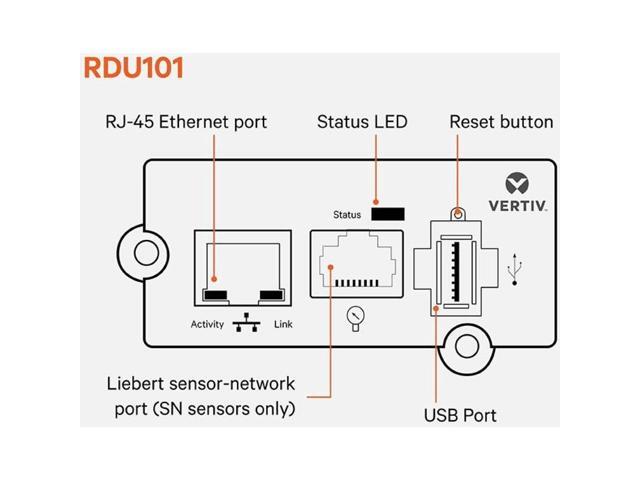 RDU101

RJ-45 Ethernet port

Status LED

Reset button

VERTIV.

Status

Activity

Link

Liebert sensor-network port (SN sensors only)

USB Port