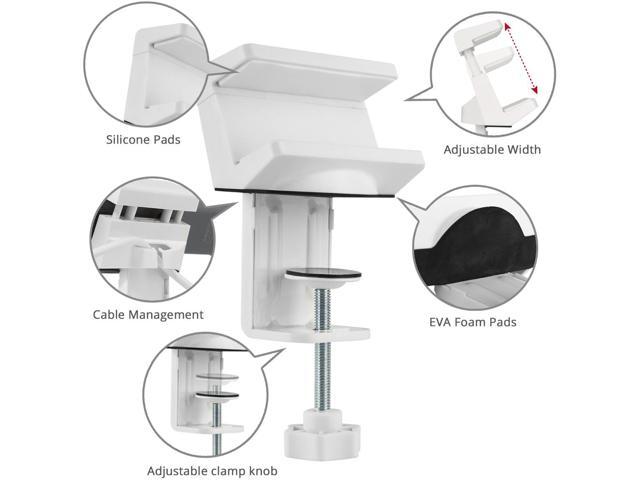 Silicone Pads

Adjustable Width

Cable Management

EVA Foam Pads

Adjustable clamp knob