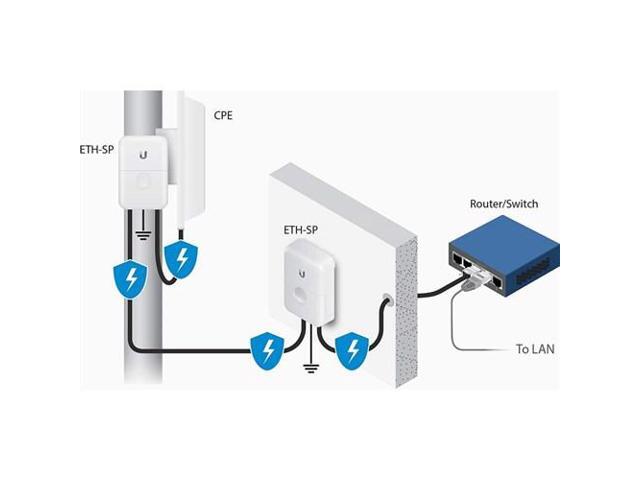 CPE
ETH-SP
ETH-SP
Router/Switch
To LAN