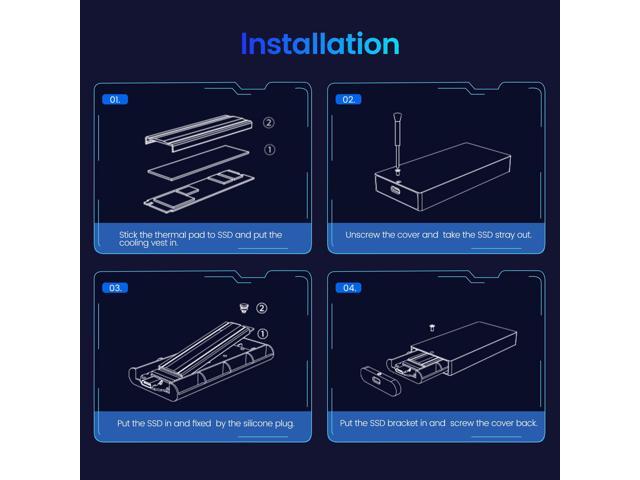 Installation

01.

②

①

Stick the thermal pad to SSD and put the cooling vest in.

02.

Unscrew the cover and take the SSD stray out.

03.

②

①

Put the SSD in and fixed by the silicone plug.

04.

Put the SSD bracket in and screw the cover back.