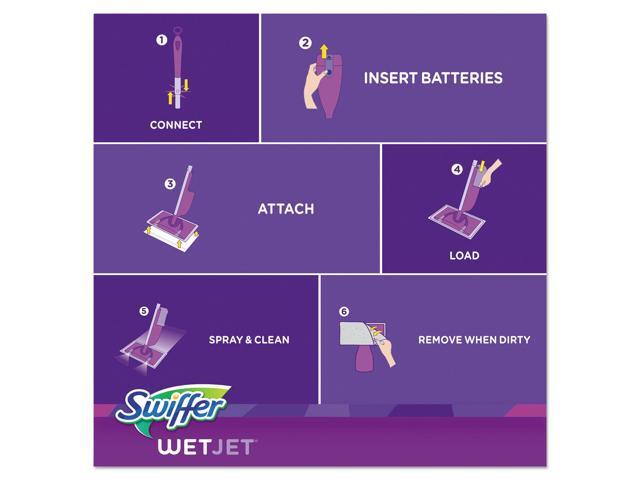 1
CONNECT

2
INSERT BATTERIES

3
ATTACH

4
LOAD

5
SPRAY & CLEAN

6
REMOVE WHEN DIRTY

Swiffer
WETJET