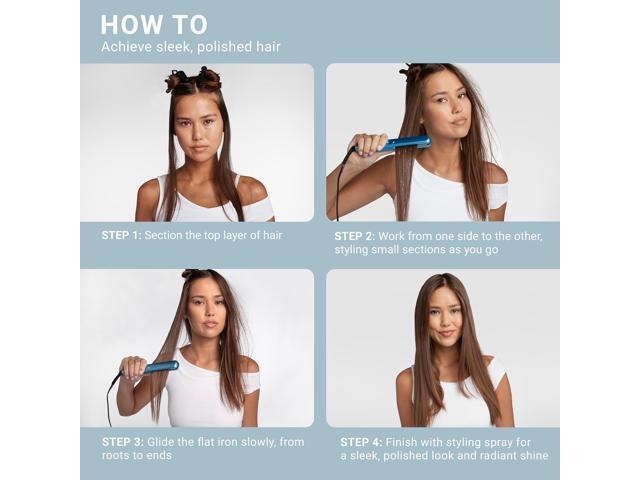 HOW TO
Achieve sleek, polished hair

STEP 1: Section the top layer of hair

STEP 2: Work from one side to the other, styling small sections as you go

STEP 3: Glide the flat iron slowly, from roots to ends

STEP 4: Finish with styling spray for a sleek, polished look and radiant shine