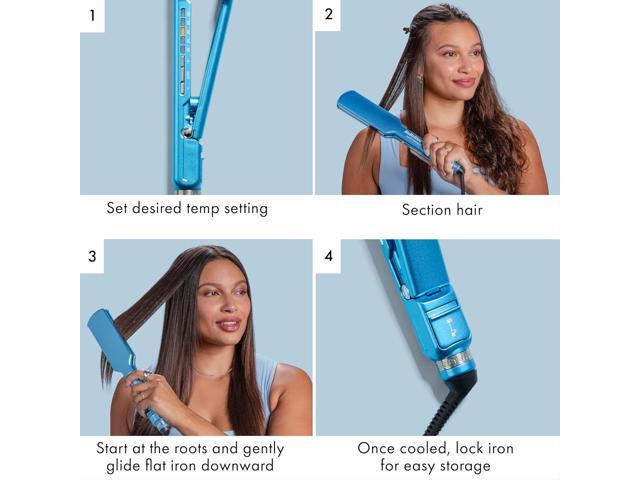 1

Set desired temp setting

2

Section hair

3

Start at the roots and gently glide flat iron downward

4

Once cooled, lock iron for easy storage