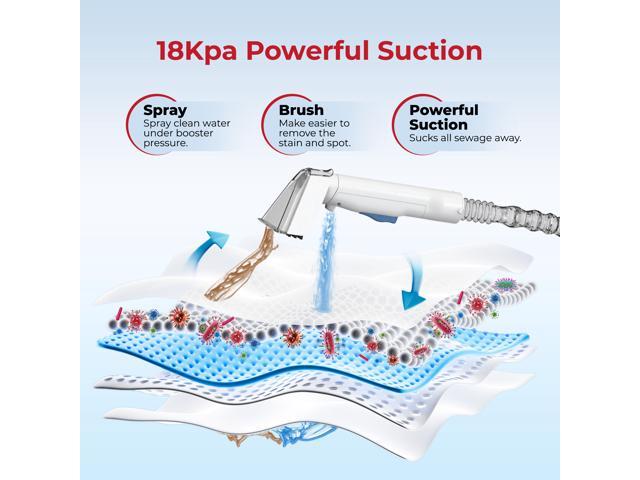 18Kpa Powerful Suction

Spray
Spray clean water under booster pressure.

Brush
Make easier to remove the stain and spot.

Powerful Suction
Sucks all sewage away.