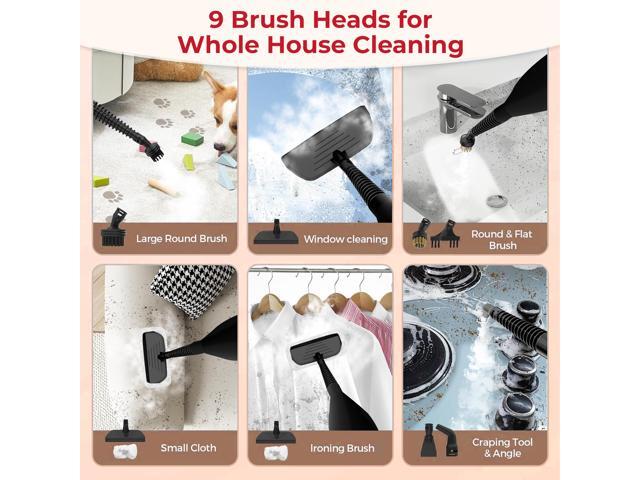 9 Brush Heads for Whole House Cleaning

Large Round Brush

Window cleaning

Round & Flat Brush

Small Cloth

Ironing Brush

Craping Tool & Angle