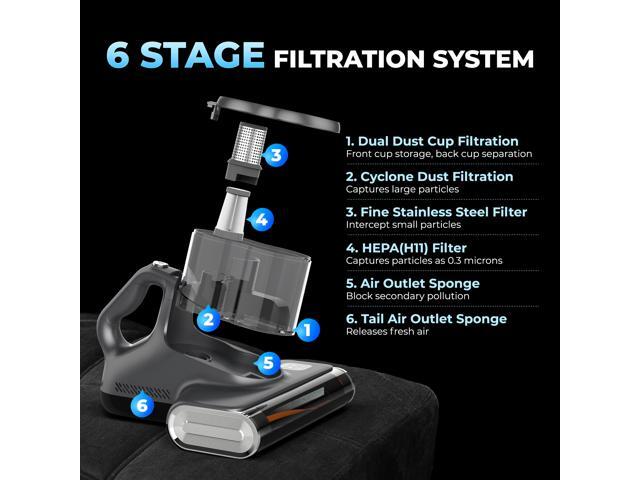 6 STAGE FILTRATION SYSTEM

3

4

2

1

5

6

1. Dual Dust Cup Filtration
Front cup storage, back cup separation

2. Cyclone Dust Filtration
Captures large particles

3. Fine Stainless Steel Filter
Intercept small particles

4. HEPA(H11) Filter
Captures particles as 0.3 microns

5. Air Outlet Sponge
Block secondary pollution

6. Tail Air Outlet Sponge
Releases fresh air