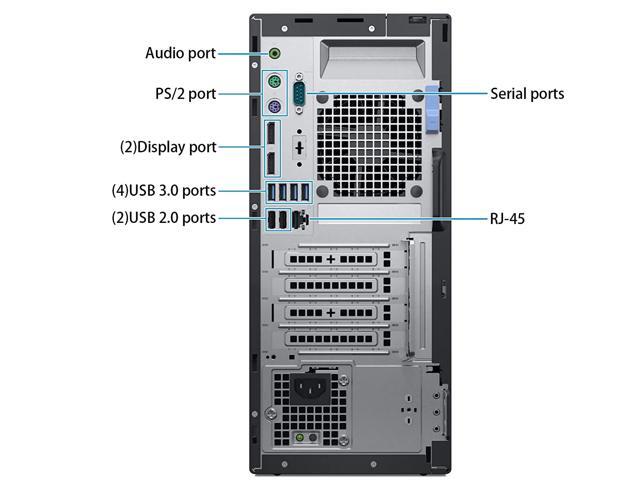 Audio port
PS/2 port
(2)Display port
(4)USB 3.0 ports
(2)USB 2.0 ports
Serial ports
RJ-45