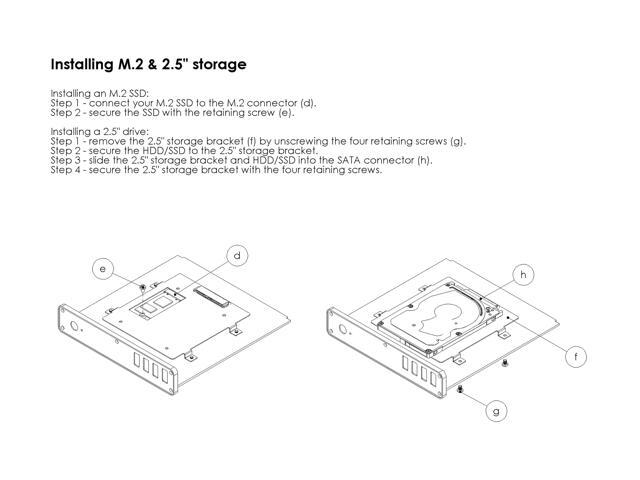 Installing M.2 & 2.5" storage

Installing an M.2 SSD:
Step 1 - connect your M.2 SSD to the M.2 connector (d).
Step 2 - secure the SSD with the retaining screw (e).

Installing a 2.5" drive:
Step 1 - remove the 2.5" storage bracket (f) by unscrewing the four retaining screws (g).
Step 2 - secure the HDD/SSD to the 2.5" storage bracket.
Step 3 - slide the 2.5" storage bracket and HDD/SSD into the SATA connector (h).
Step 4 - secure the 2.5" storage bracket with the four retaining screws.

e
d
h
f
g