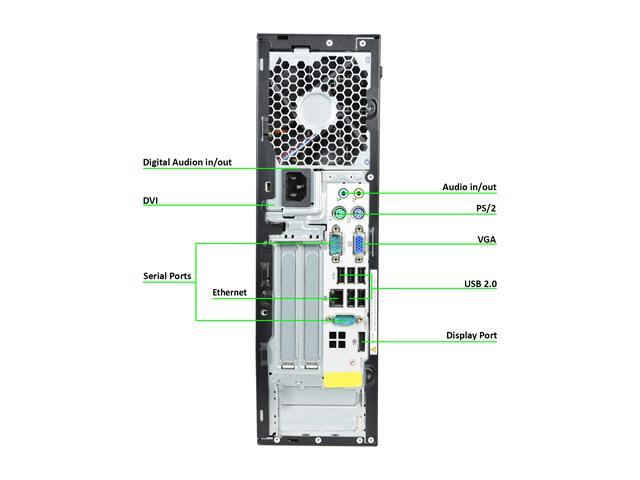 Digital Audion in/out

DVI

Serial Ports

Ethernet

Audio in/out

PS/2

VGA

USB 2.0

Display Port