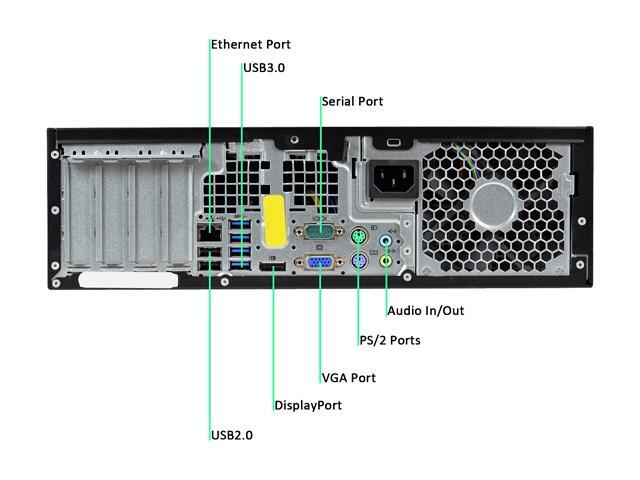 Ethernet Port
USB3.0
Serial Port
Audio In/Out
PS/2 Ports
VGA Port
DisplayPort
USB2.0