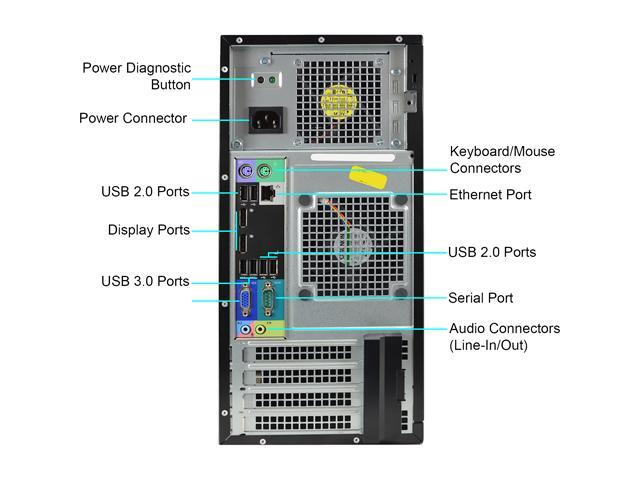 Power Diagnostic Button

Power Connector

USB 2.0 Ports

Display Ports

USB 3.0 Ports

Keyboard/Mouse Connectors

Ethernet Port

USB 2.0 Ports

Serial Port

Audio Connectors (Line-In/Out)