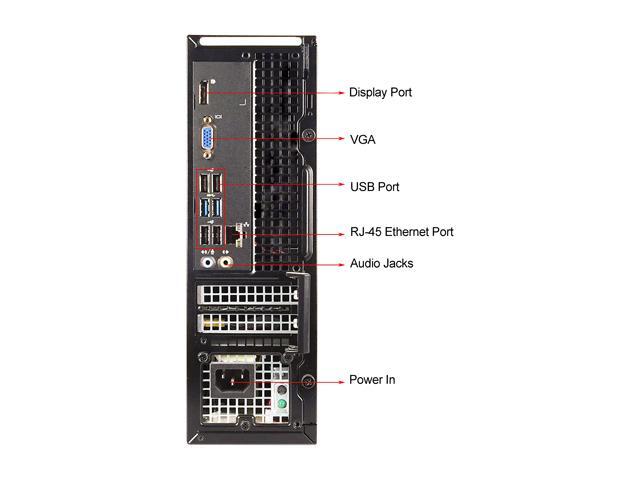 Display Port

VGA

USB Port

RJ-45 Ethernet Port

Audio Jacks

Power In