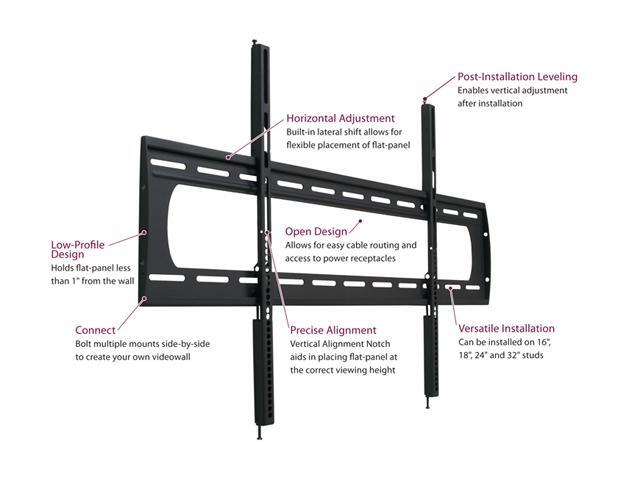 Post-Installation Leveling
Enables vertical adjustment after installation

Horizontal Adjustment
Built-in lateral shift allows for flexible placement of flat-panel

Open Design
Allows for easy cable routing and access to power receptacles

Low-Profile Design
Holds flat-panel less than 1" from the wall

Connect
Bolt multiple mounts side-by-side to create your own videowall

Precise Alignment
Vertical Alignment Notch aids in placing flat-panel at the correct viewing height

Versatile Installation
Can be installed on 16", 18", 24" and 32" studs