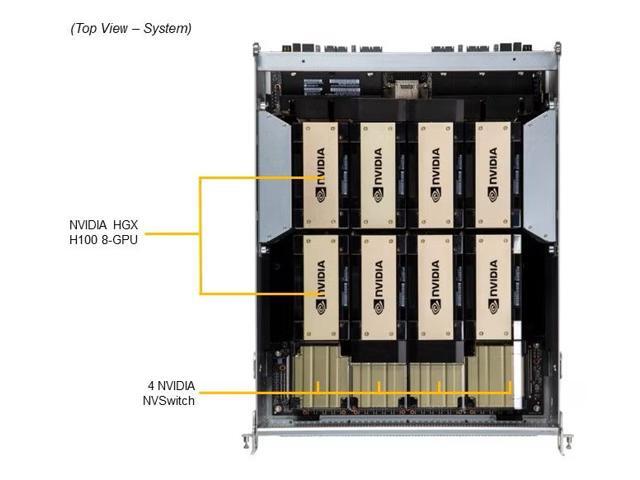 (Top View – System)

NVIDIA HGX H100 8-GPU

4 NVIDIA NVSwitch

NVIDIA NVIDIA NVIDIA NVIDIA
NVIDIA NVIDIA NVIDIA NVIDIA