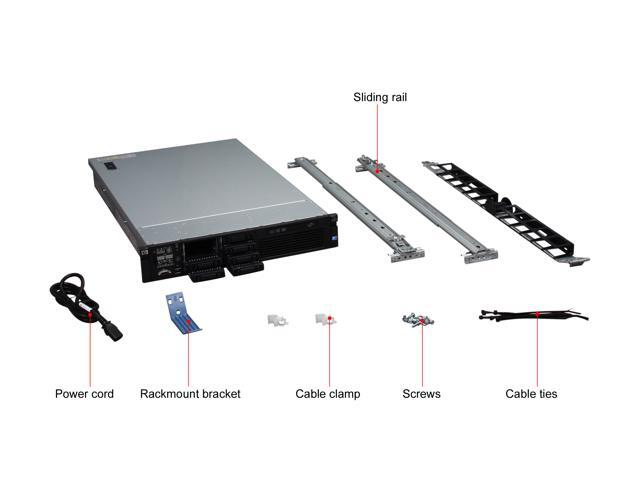 Sliding rail

Power cord

Rackmount bracket

Cable clamp

Screws

Cable ties