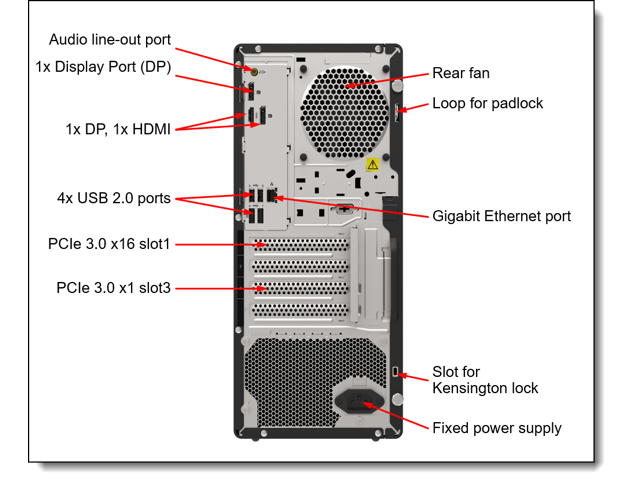 Audio line-out port
1x Display Port (DP)
1x DP, 1x HDMI
4x USB 2.0 ports
PCIe 3.0 x16 slot1
PCIe 3.0 x1 slot3
Rear fan
Loop for padlock
Gigabit Ethernet port
Slot for Kensington lock
Fixed power supply