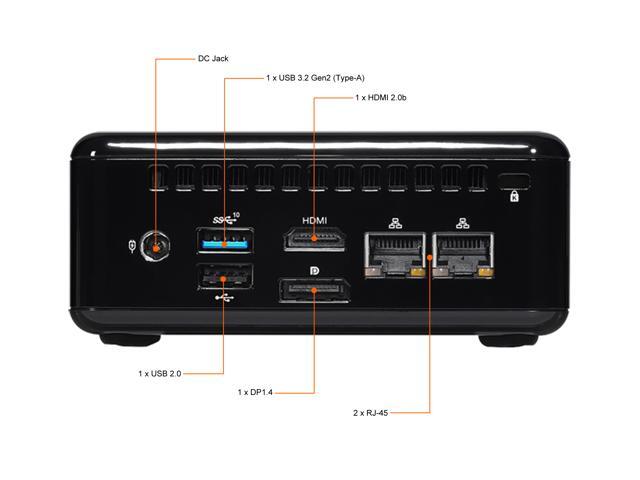 DC Jack

1 x USB 3.2 Gen2 (Type-A)

1 x HDMI 2.0b

SS 10

HDMI

1 x USB 2.0

1 x DP1.4

2 x RJ-45