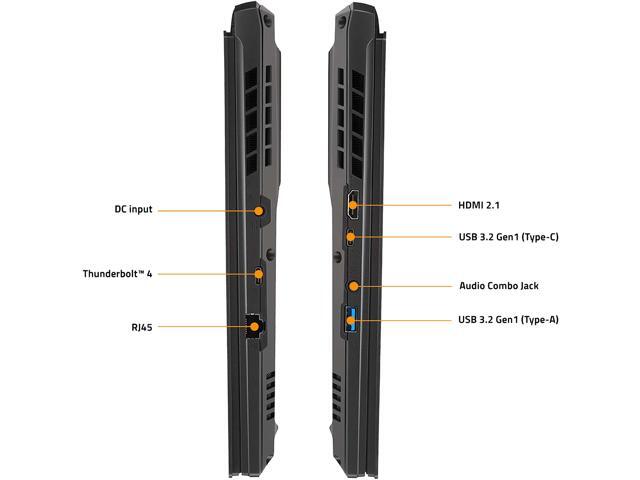 DC input

Thunderbolt™ 4

RJ45

HDMI 2.1

USB 3.2 Gen1 (Type-C)

Audio Combo Jack

USB 3.2 Gen1 (Type-A)