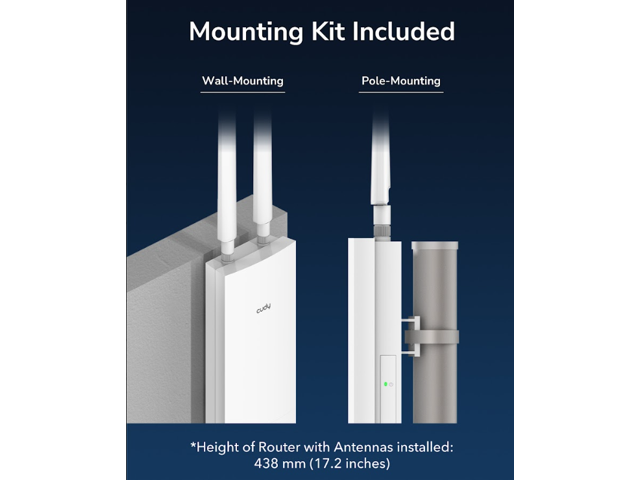 Mounting Kit Included

Wall-Mounting

Pole-Mounting

cudy

*Height of Router with Antennas installed: 438 mm (17.2 inches)