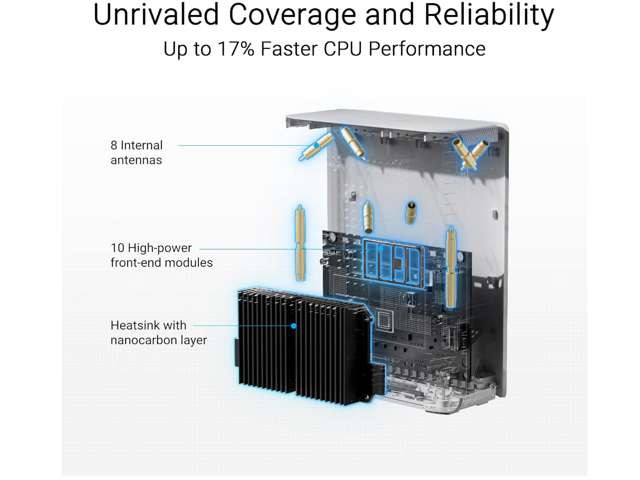 Unrivaled Coverage and Reliability

Up to 17% Faster CPU Performance

8 Internal antennas

10 High-power front-end modules

Heatsink with nanocarbon layer