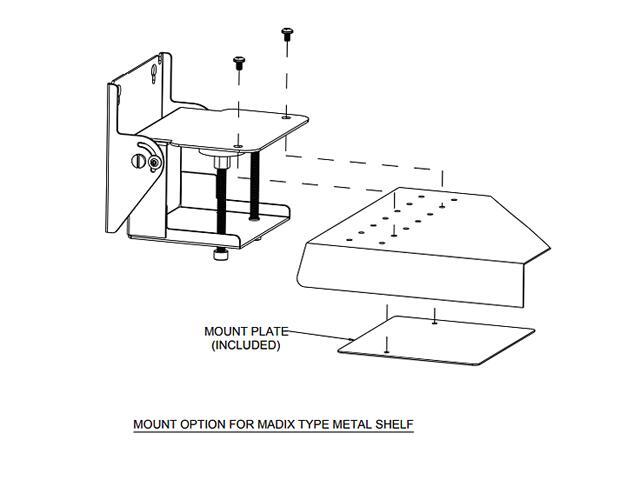 MOUNT PLATE
(INCLUDED)

MOUNT OPTION FOR MADIX TYPE METAL SHELF