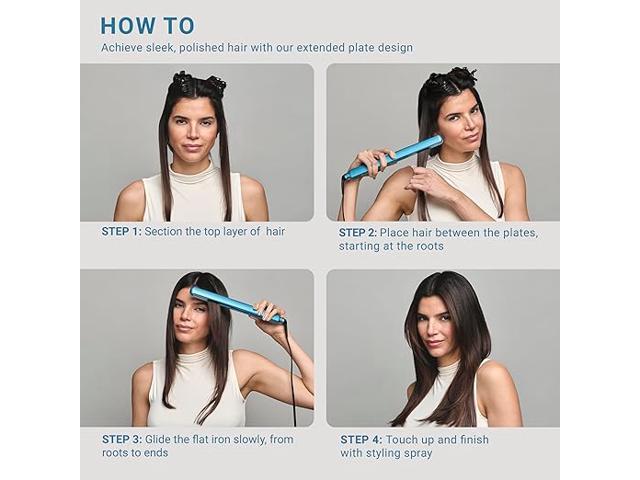 HOW TO
Achieve sleek, polished hair with our extended plate design

STEP 1: Section the top layer of hair

STEP 2: Place hair between the plates, starting at the roots

STEP 3: Glide the flat iron slowly, from roots to ends

STEP 4: Touch up and finish with styling spray