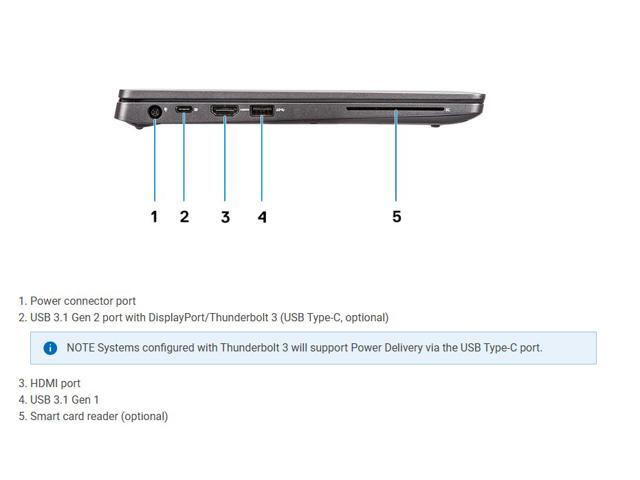 1 2 3 4 5

1. Power connector port
2. USB 3.1 Gen 2 port with DisplayPort/Thunderbolt 3 (USB Type-C, optional)

NOTE Systems configured with Thunderbolt 3 will support Power Delivery via the USB Type-C port.

3. HDMI port
4. USB 3.1 Gen 1
5. Smart card reader (optional)