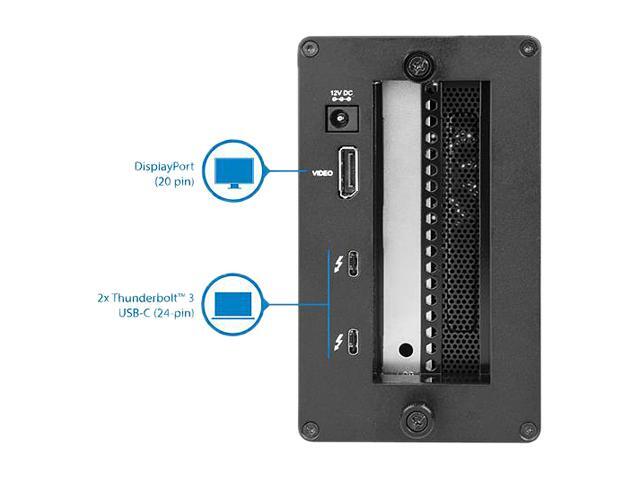 12V DC

DisplayPort
(20 pin)

VIDEO

2x Thunderbolt™ 3
USB-C (24-pin)