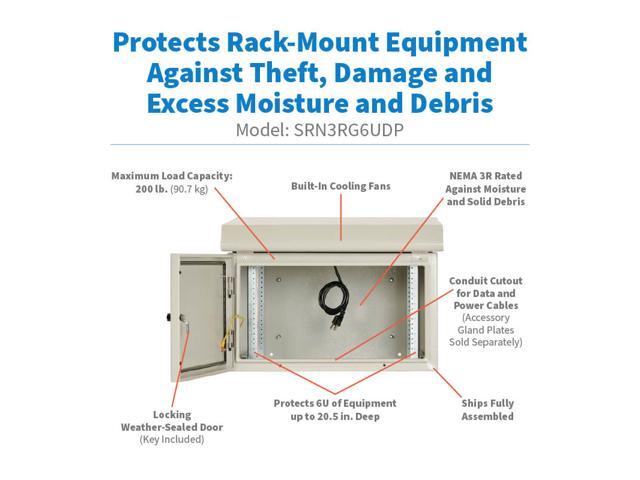 Protects Rack-Mount Equipment Against Theft, Damage and Excess Moisture and Debris

Model: SRN3RG6UDP

Maximum Load Capacity: 200 lb. (90.7 kg)

Built-In Cooling Fans

NEMA 3R Rated Against Moisture and Solid Debris

Conduit Cutout for Data and Power Cables (Accessory Gland Plates Sold Separately)

Locking Weather-Sealed Door (Key Included)

Protects 6U of Equipment up to 20.5 in. Deep

Ships Fully Assembled