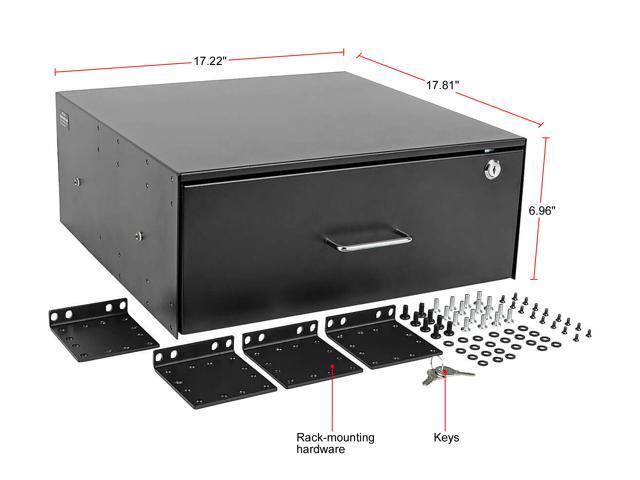 17.22"

17.81"

6.96"

Rack-mounting hardware

Keys