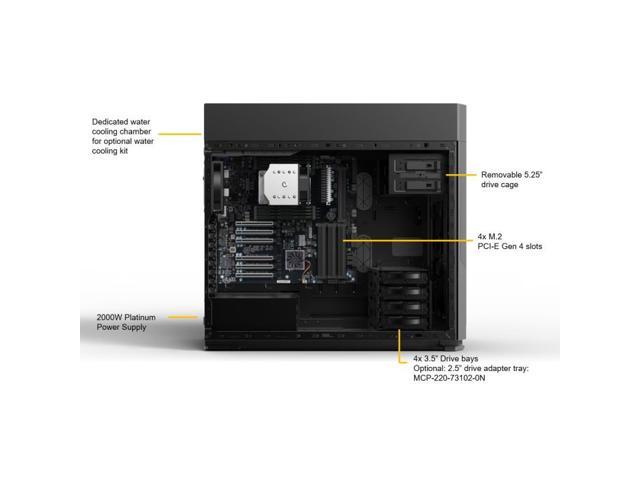 Dedicated water cooling chamber for optional water cooling kit

Removable 5.25" drive cage

4x M.2
PCI-E Gen 4 slots

2000W Platinum Power Supply

4x 3.5" Drive bays
Optional: 2.5" drive adapter tray:
MCP-220-73102-0N