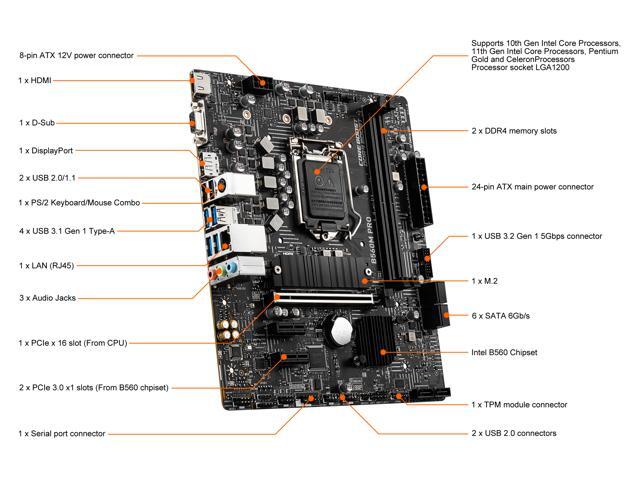 8-pin ATX 12V power connector

1 x HDMI

1 x D-Sub

1 x DisplayPort

2 x USB 2.0/1.1

1 x PS/2 Keyboard/Mouse Combo

4 x USB 3.1 Gen 1 Type-A

1 x LAN (RJ45)

3 x Audio Jacks

1 x PCIe x 16 slot (From CPU)

2 x PCIe 3.0 x1 slots (From B560 chpiset)

1 x Serial port connector

Supports 10th Gen Intel Core Processors, 11th Gen Intel Core Processors, Pentium Gold and CeleronProcessors Processor socket LGA1200

2 x DDR4 memory slots

24-pin ATX main power connector

1 x USB 3.2 Gen 1 5Gbps connector

1 x M.2

6 x SATA 6Gb/s

Intel B560 Chipset

1 x TPM module connector

2 x USB 2.0 connectors

B560M PRO